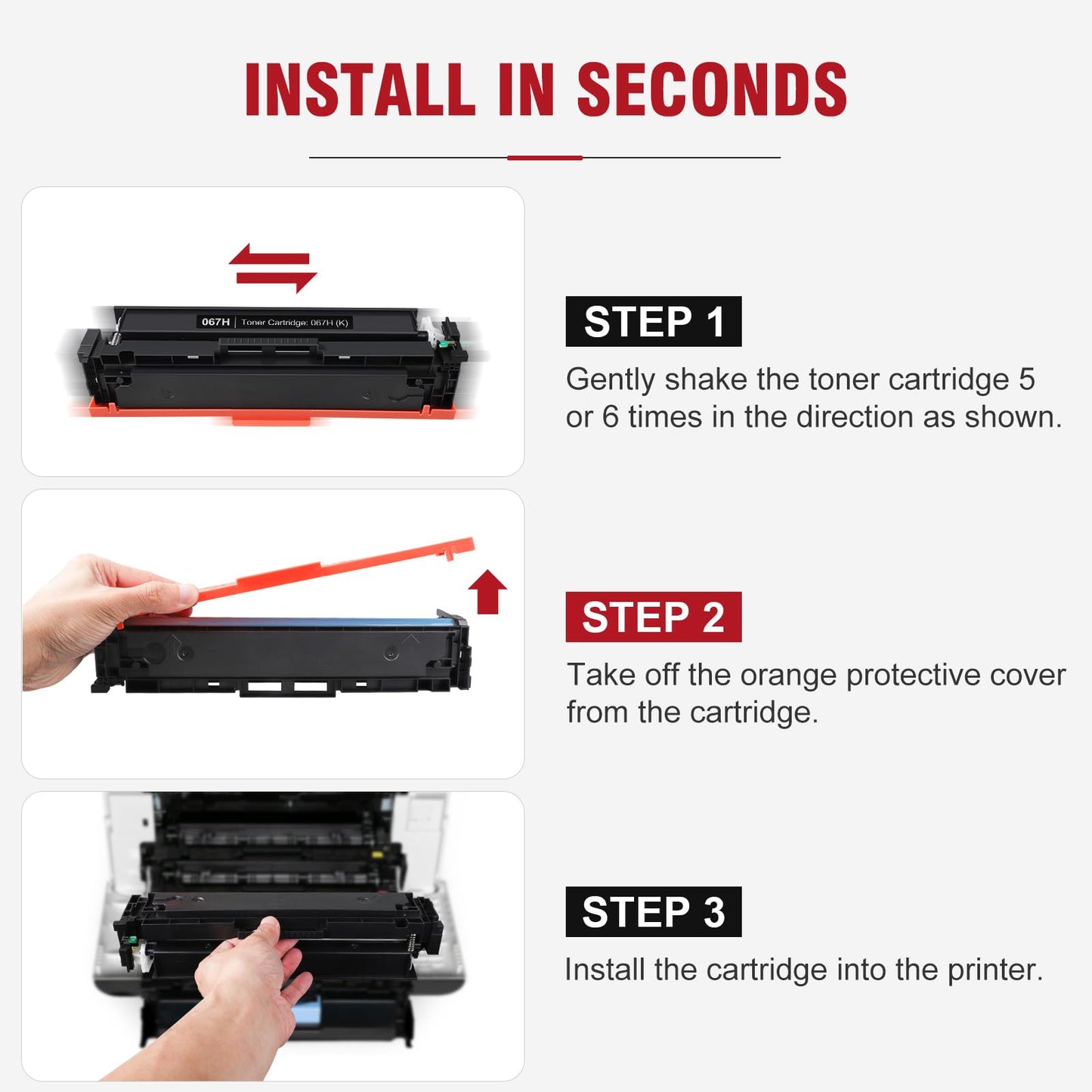 INSTALL IN SECONDS

067H | Toner Cartridge: 067H (K)

STEP 1

Gently shake the toner cartridge 5 or 6 times in the direction as shown.

STEP 2

Take off the orange protective cover from the cartridge.

STEP 3

Install the cartridge into the printer.