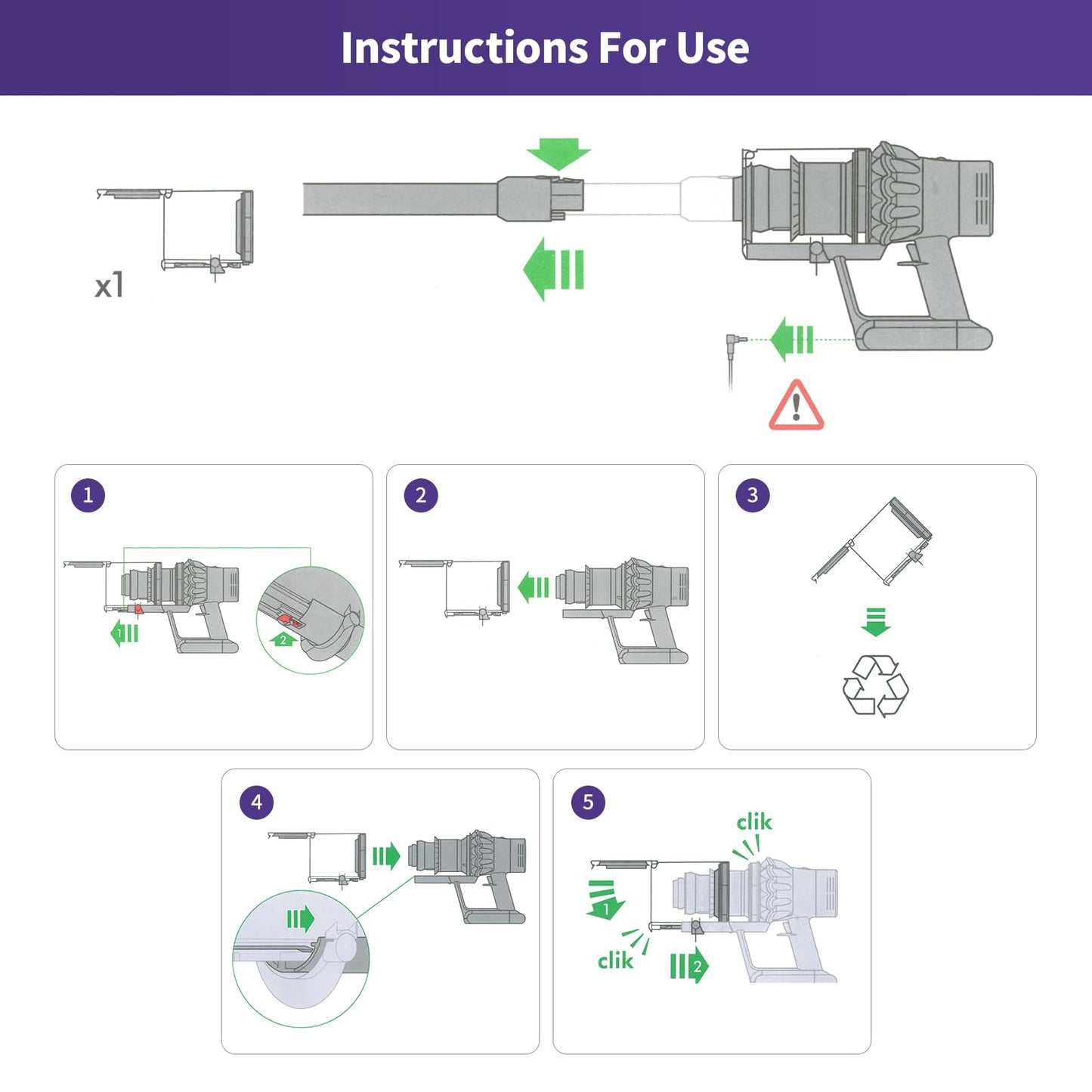 Instructions For Use

x1

1

1

2

2

3

4

5

clik

1

clik

2