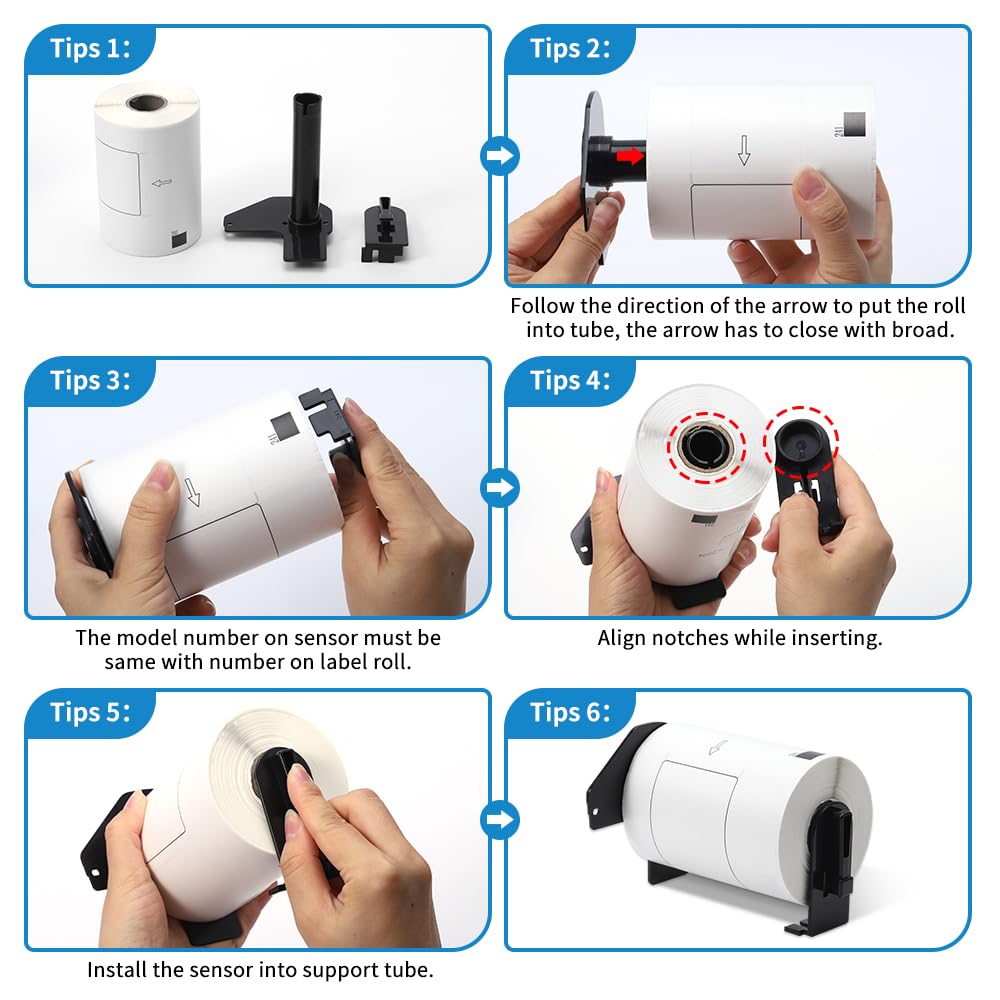 Tips 1:

Tips 2:

241

Follow the direction of the arrow to put the roll into tube, the arrow has to close with broad.

Tips 3:

241

The model number on sensor must be same with number on label roll.

Tips 4:

Align notches while inserting.

Tips 5:

Install the sensor into support tube.

Tips 6: