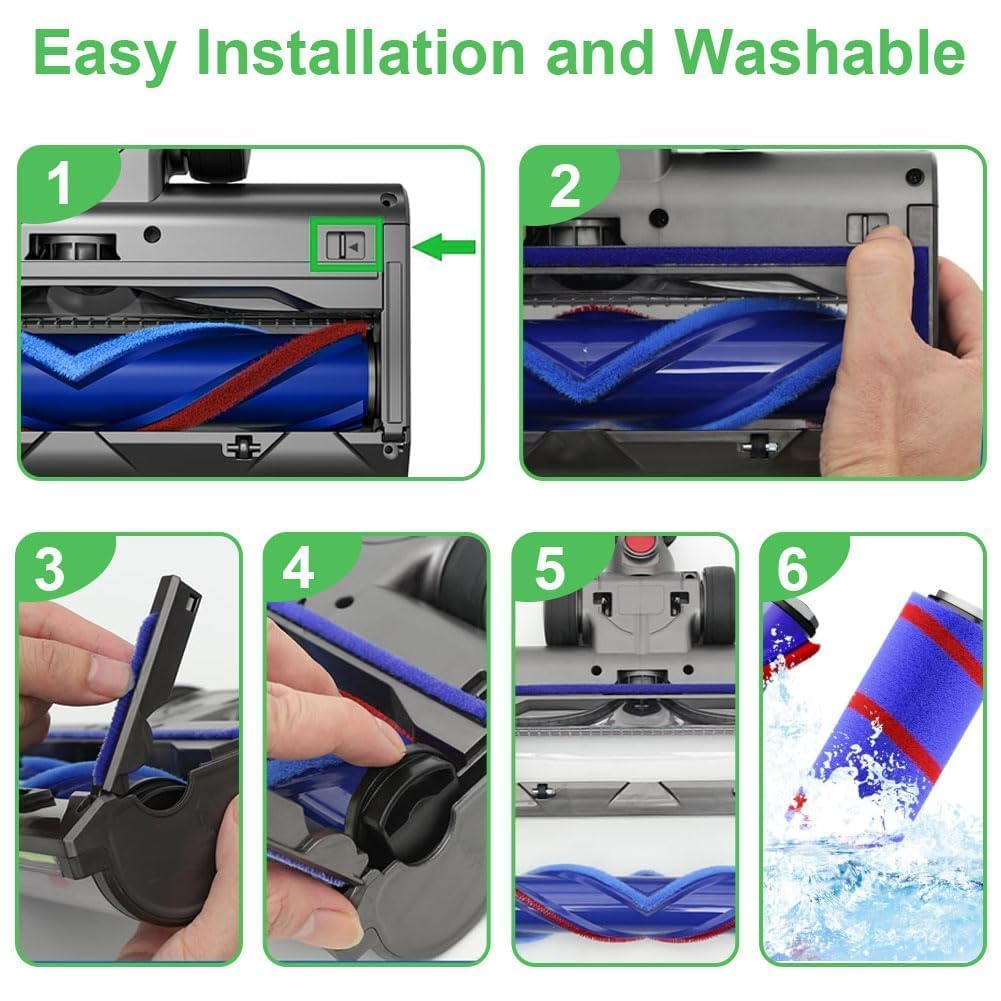 Easy Installation and Washable

1

2

3

4

5

6